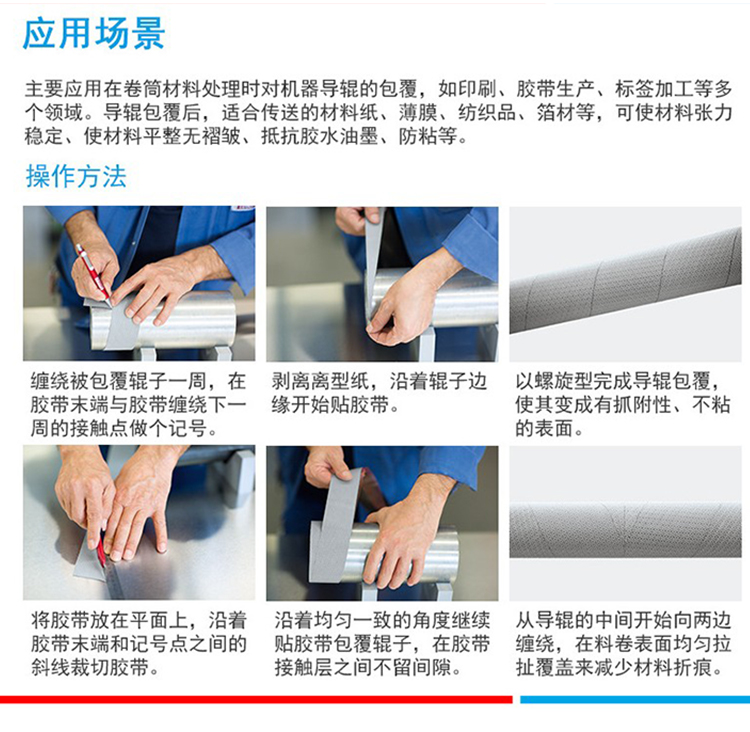 应用场景

主要应用在卷筒材料处理时对机器导辊的包覆，如印刷、胶带生产、标签加工等多个领域。导辊包覆后，适合传送的材料纸、薄膜、纺织品、箔材等，可使材料张力稳定、使材料平整无褶皱、抵抗胶水油墨、防粘等。

操作方法

缠绕被包覆辊子一周，在胶带末端与胶带缠绕下一周的接触点做个记号。

剥离离型纸，沿着辊子边缘开始贴胶带。

以螺旋型完成导辊包覆，使其变成有抓附性、不粘的表面。

将胶带放在平面上，沿着胶带末端和记号点之间的斜线裁切胶带。

沿着均匀一致的角度继续贴胶带包覆辊子，在胶带接触层之间不留间隙。

从导辊的中间开始向两边缠绕，在料卷表面均匀拉扯覆盖来减少材料折痕。